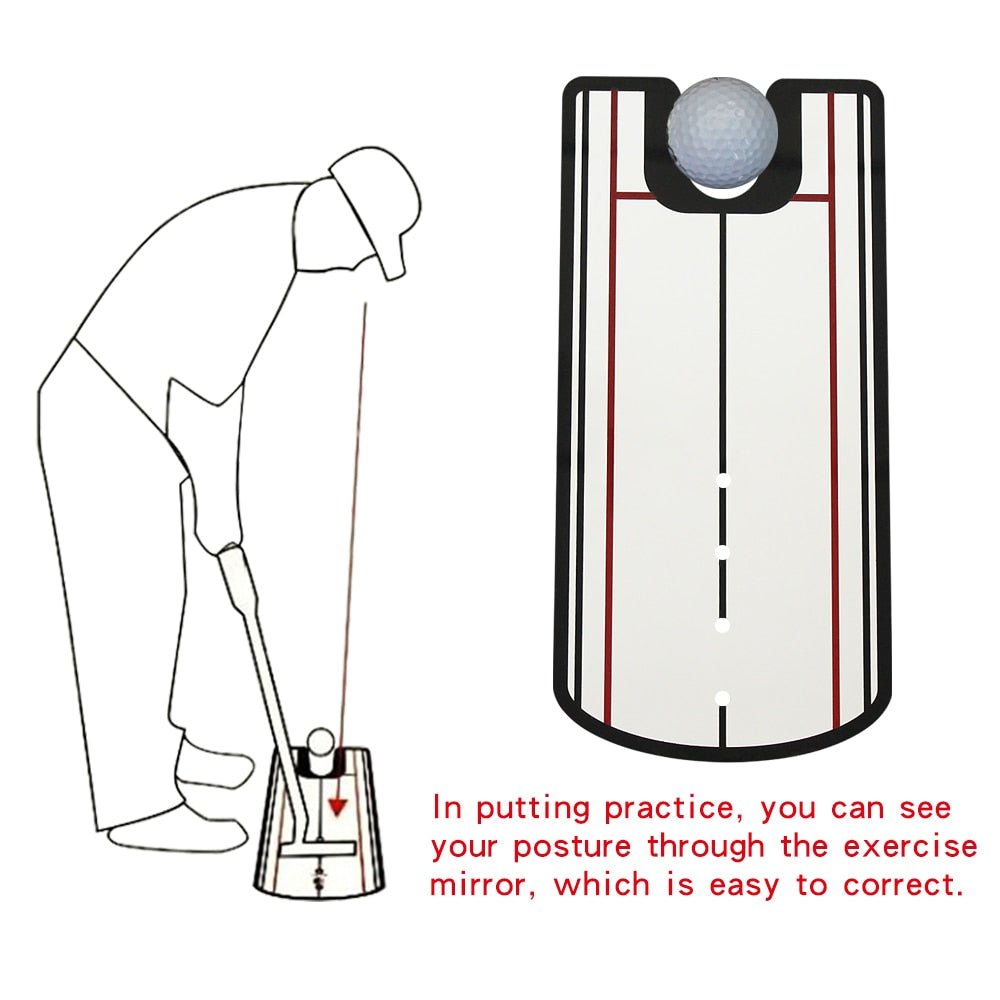 In putting practice, you can see your posture through the exercise mirror, which is easy to correct.